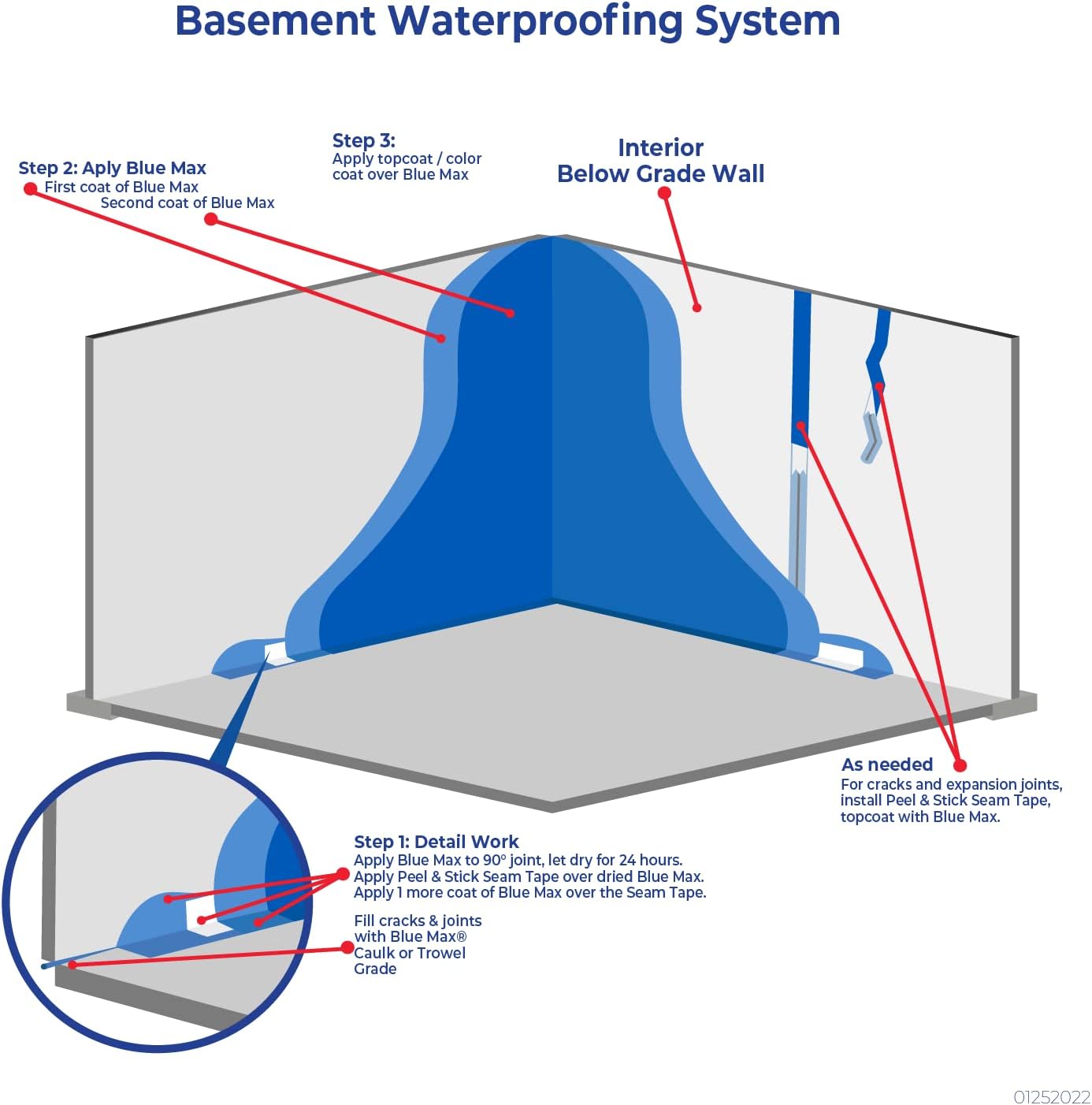 Basement Waterproofing System

Step 2: Aply Blue Max
First coat of Blue Max
Second coat of Blue Max

Step 3:
Apply topcoat / color coat over Blue Max

Interior
Below Grade Wall

As needed
For cracks and expansion joints, install Peel & Stick Seam Tape, topcoat with Blue Max.

Step 1: Detail Work
Apply Blue Max to 90° joint, let dry for 24 hours.
Apply Peel & Stick Seam Tape over dried Blue Max.
Apply 1 more coat of Blue Max over the Seam Tape.

Fill cracks & joints with Blue Max® Caulk or Trowel Grade

01252022