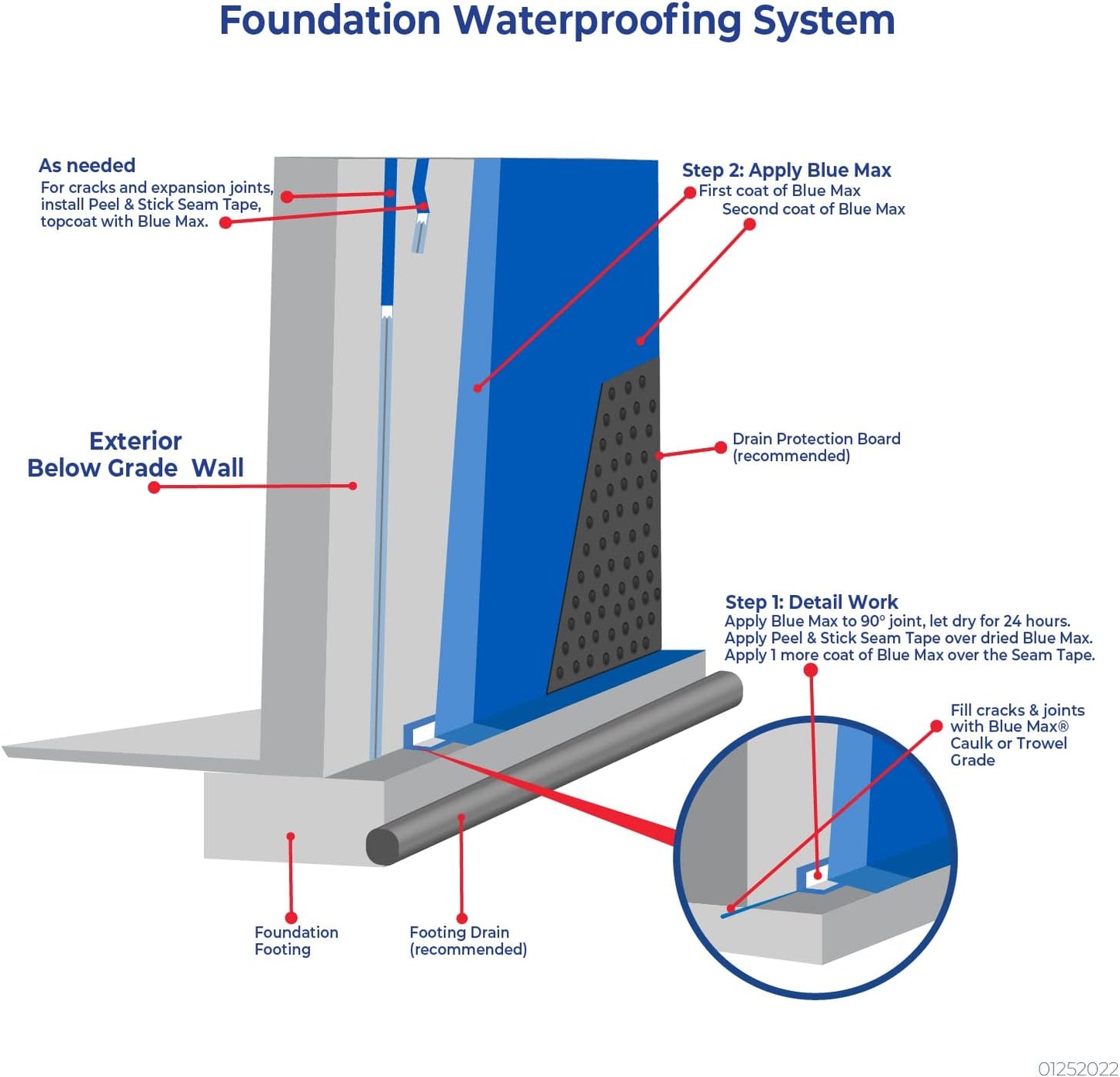 Foundation Waterproofing System

As needed
For cracks and expansion joints, install Peel & Stick Seam Tape, topcoat with Blue Max.

Step 2: Apply Blue Max
First coat of Blue Max
Second coat of Blue Max

Exterior
Below Grade Wall

Drain Protection Board
(recommended)

Step 1: Detail Work
Apply Blue Max to 90° joint, let dry for 24 hours.
Apply Peel & Stick Seam Tape over dried Blue Max.
Apply 1 more coat of Blue Max over the Seam Tape.

Fill cracks & joints with Blue Max® Caulk or Trowel Grade

Foundation
Footing

Footing Drain
(recommended)

01252022